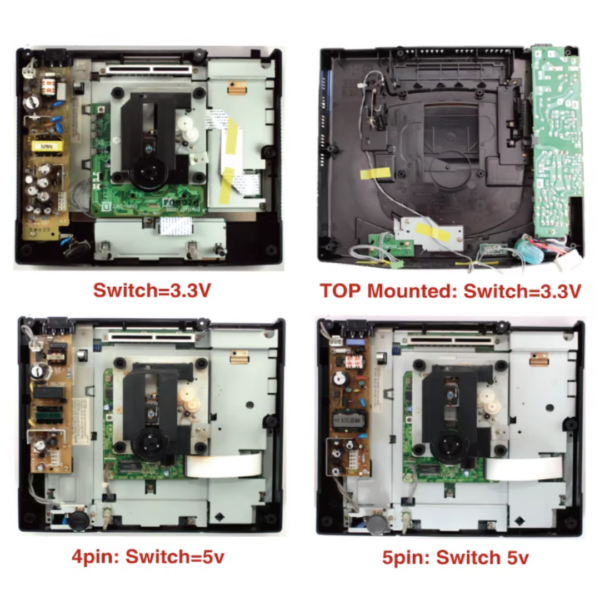 Switch=3.3V

TOP Mounted: Switch=3.3V

4pin: Switch=5v

5pin: Switch 5v