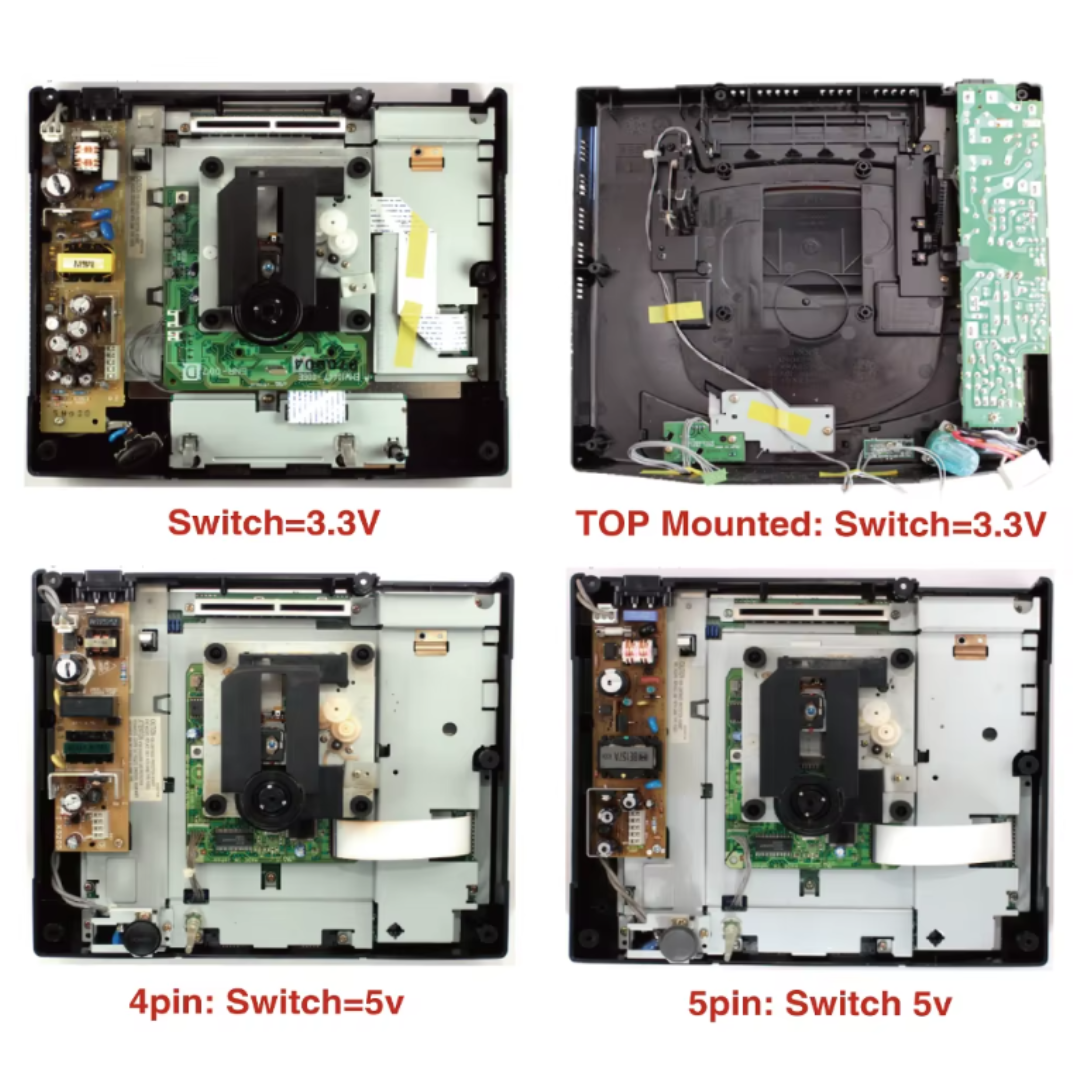 Switch=3.3V

TOP Mounted: Switch=3.3V

4pin: Switch=5v

5pin: Switch 5v